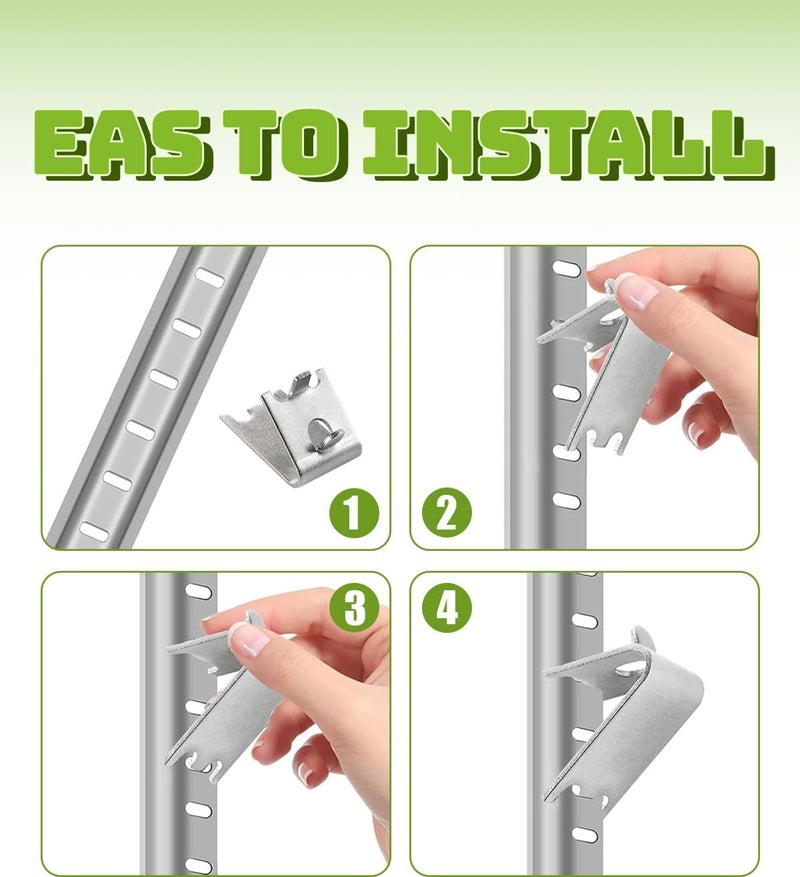 EAS TO INSTALL

1

2

3

4